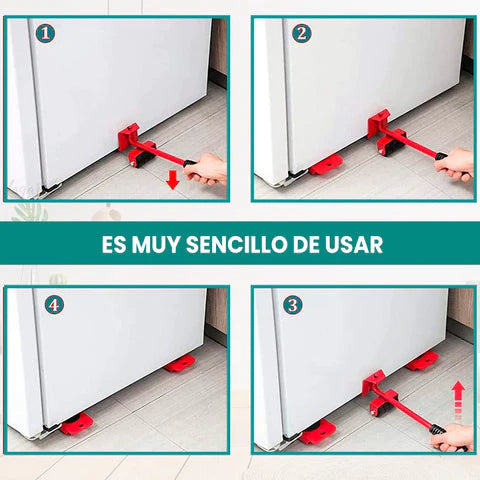 1

2

ES MUY SENCILLO DE USAR

4

3